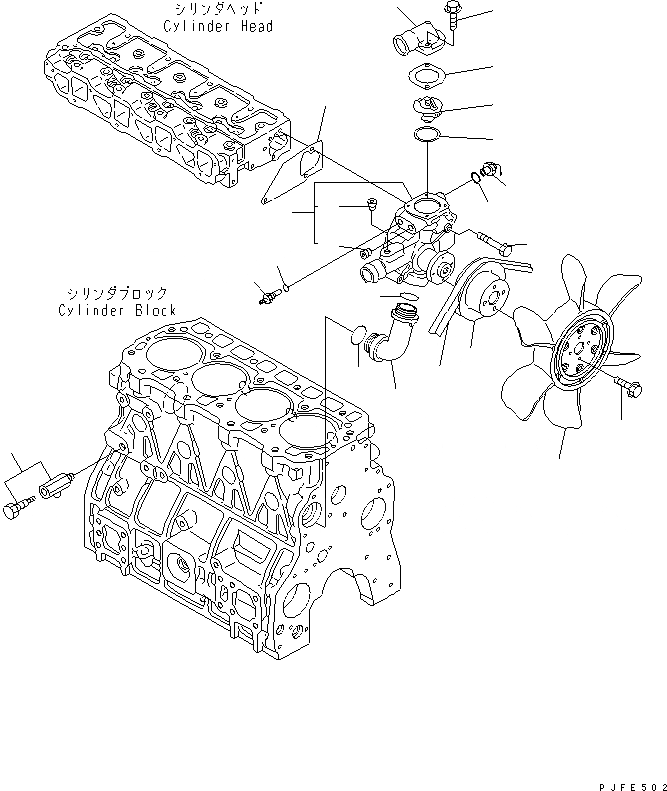 シリンダヘッド
Cylinder Head

シリンダブロック
Cylinder Block

PJFE502