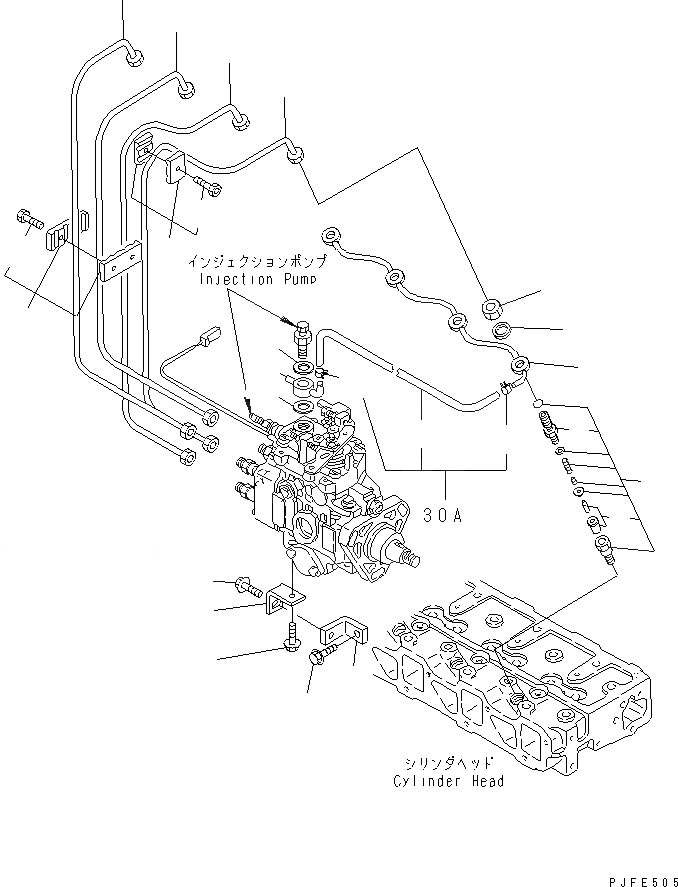 インジェクションポンプ
Injection Pump

30A

シリンダヘッド
Cylinder Head

PJFE505