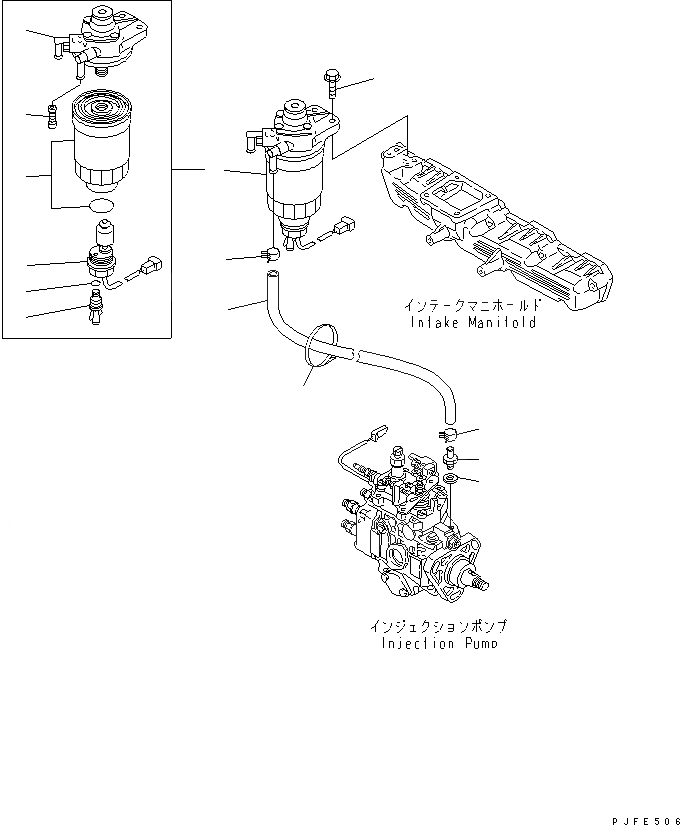 インテークマニホールド
Intake Manifold

インジェクションポンプ
Injection Pump

PJFE506