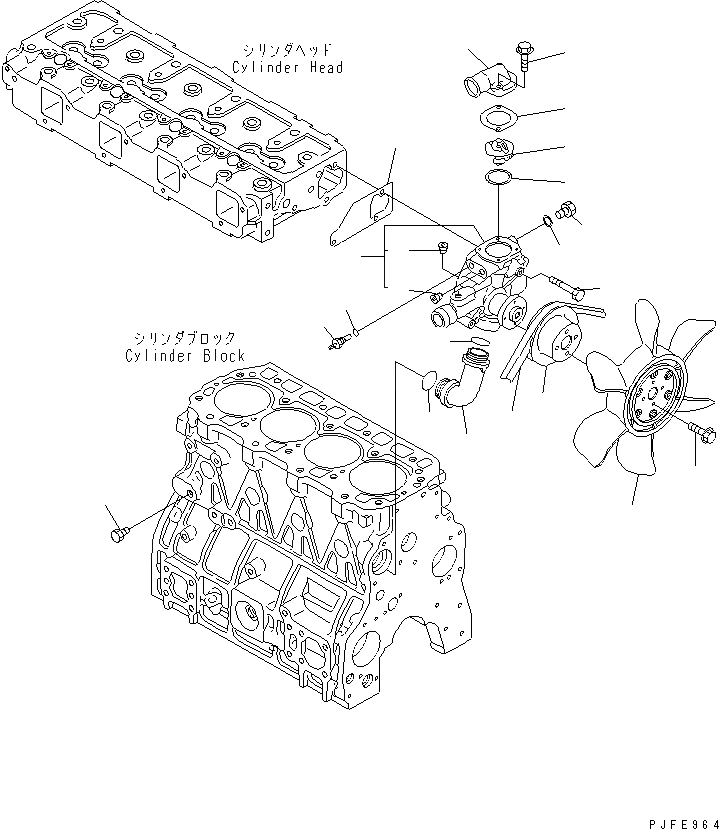 シリンダヘッド
Cylinder Head

シリンダブロック
Cylinder Block

PJFE964