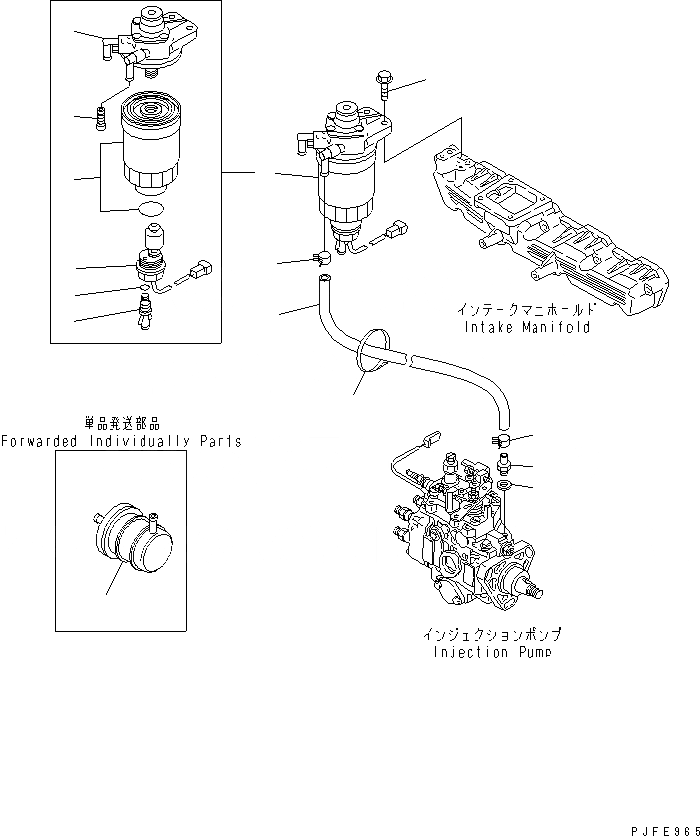 インテークマニホールド
Intake Manifold

単品発送部品
Forwarded Individually Parts

インジェクションポンプ
Injection Pump

PJFE965