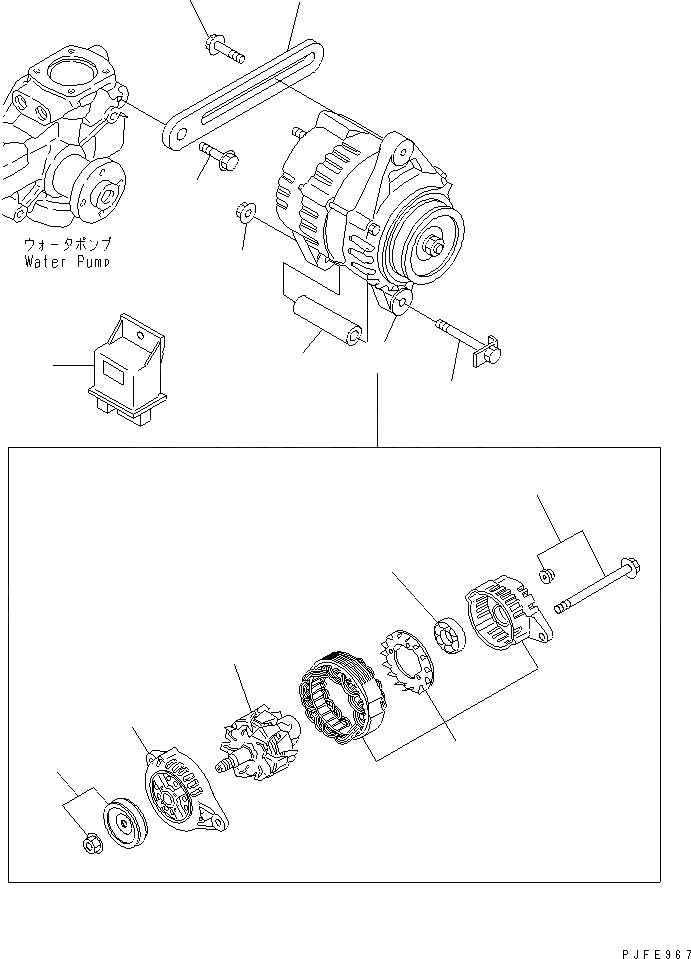 ウォータポンプ
Water Pump

PJFE967