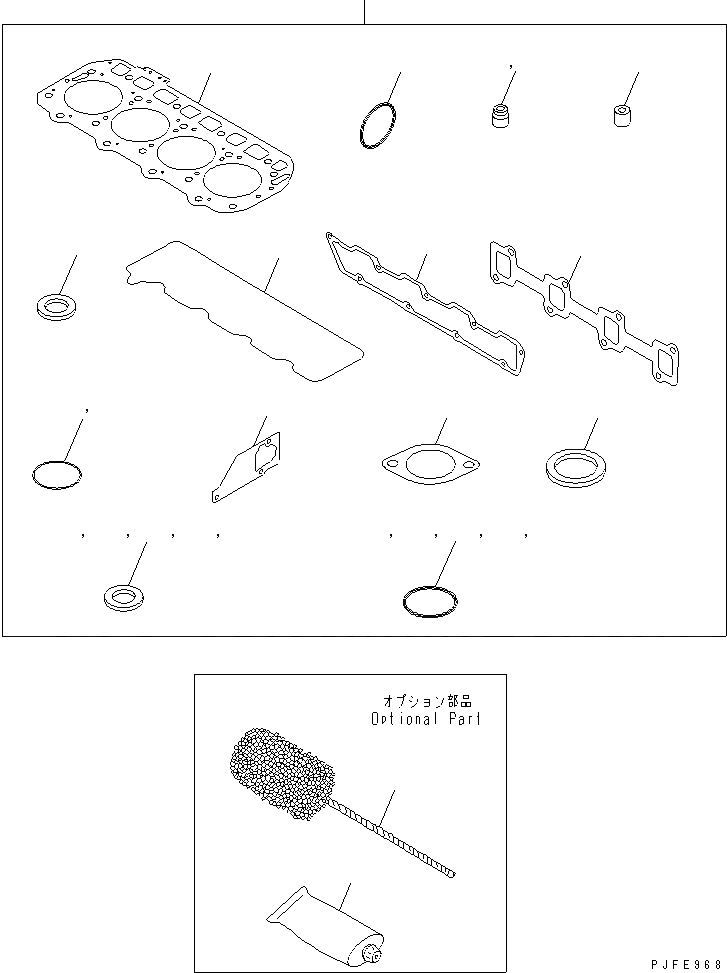 オプション部品
Optional Part

PJFE968