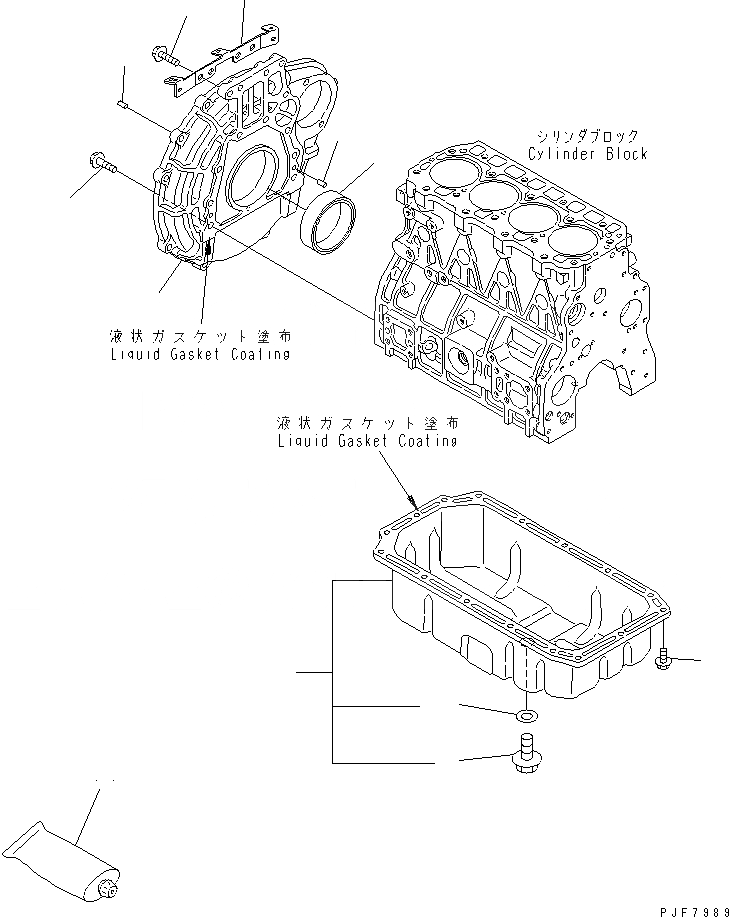 シリンダブロック
Cylinder Block

液状ガスケット塗布
Liquid Gasket Coating

液状ガスケット塗布
Liquid Gasket Coating

PJF7989