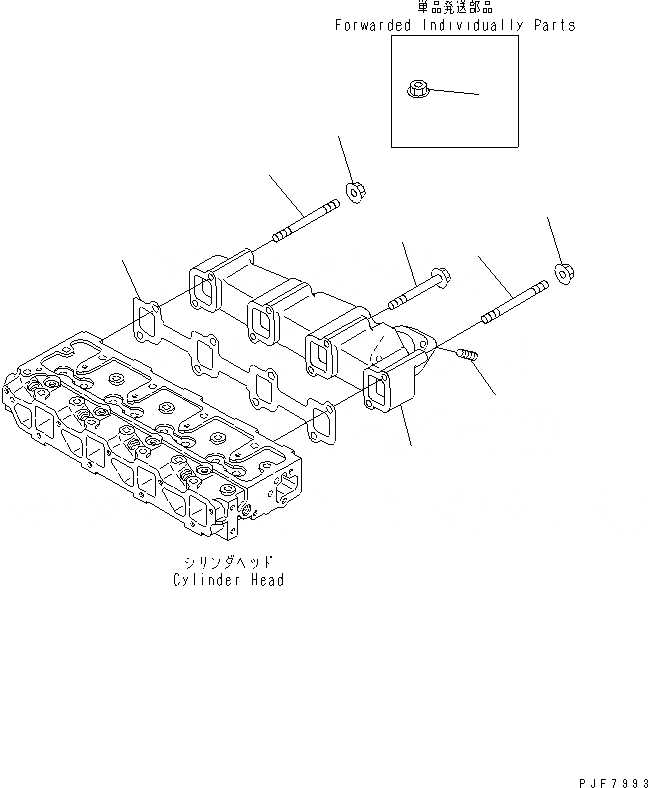 単品発送部品
Forwarded Individually Parts

シリンダヘッド
Cylinder Head

PJF7993