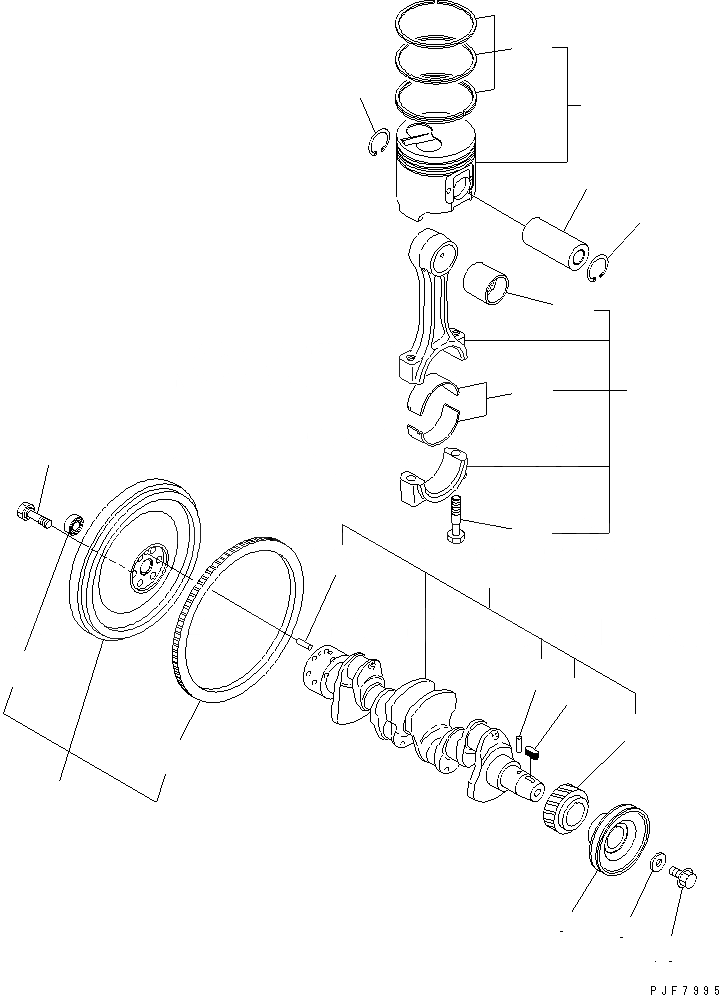 PJF7995