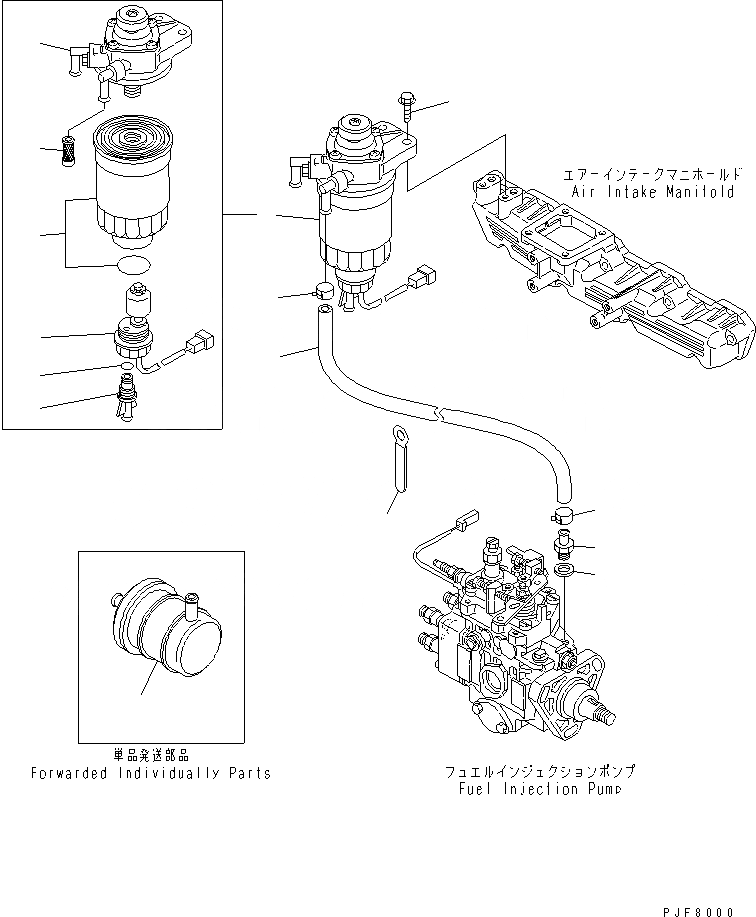 エアーインテークマニホールド
Air Intake Manifold

単品発送部品
Forwarded Individually Parts

フュエルインジェクションポンプ
Fuel Injection Pump

PJF8000