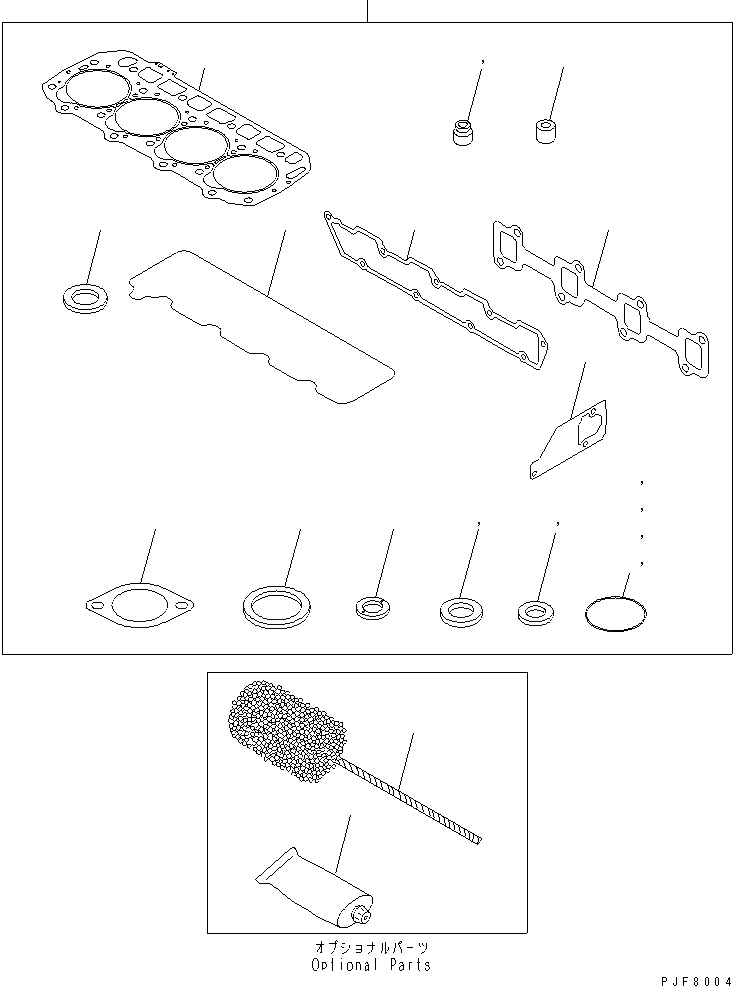 オプショナルパーツ
Optional Parts

PJF8004