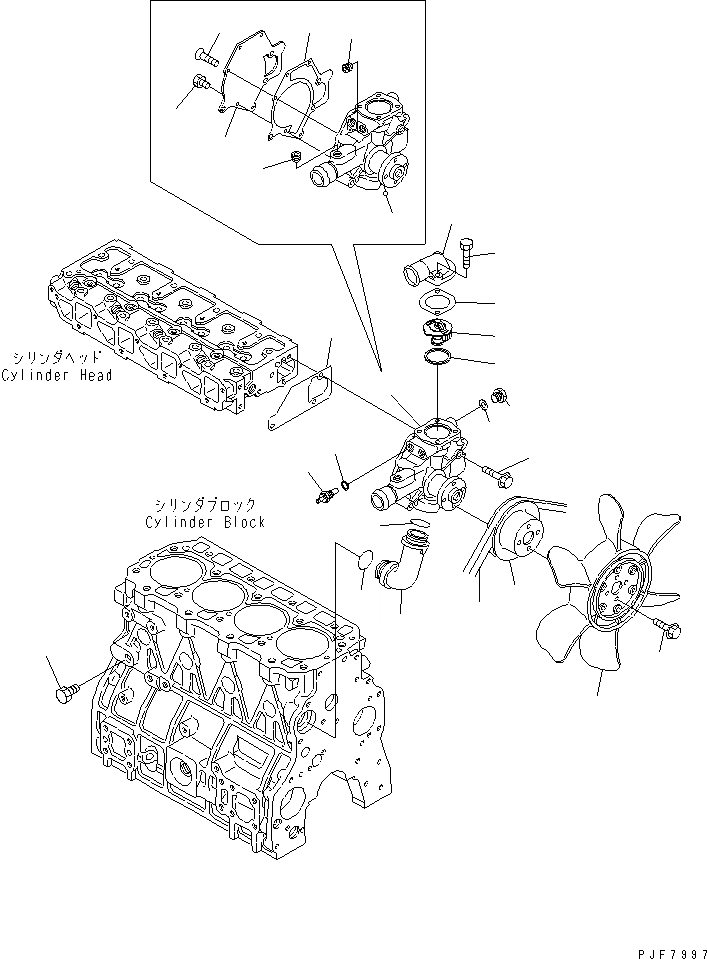 シリンダヘッド
Cylinder Head

シリンダブロック
Cylinder Block

PJF7997