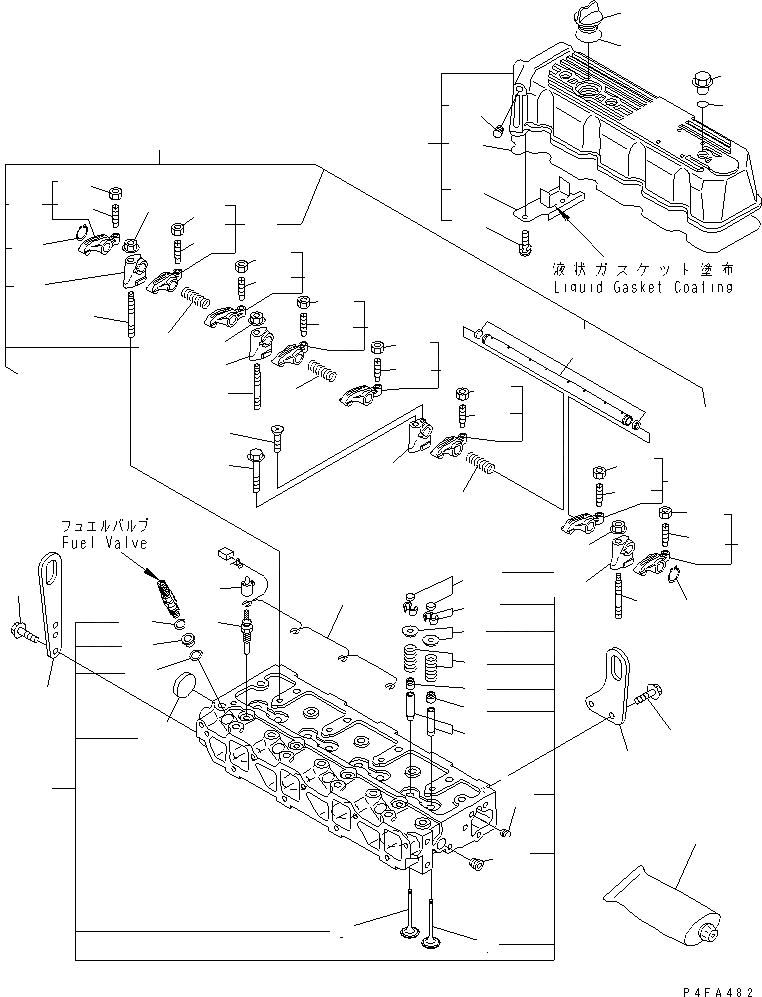 液状ガスケット塗布
Liquid Gasket Coating

フュエルバルブ
Fuel Valve

P4FA482