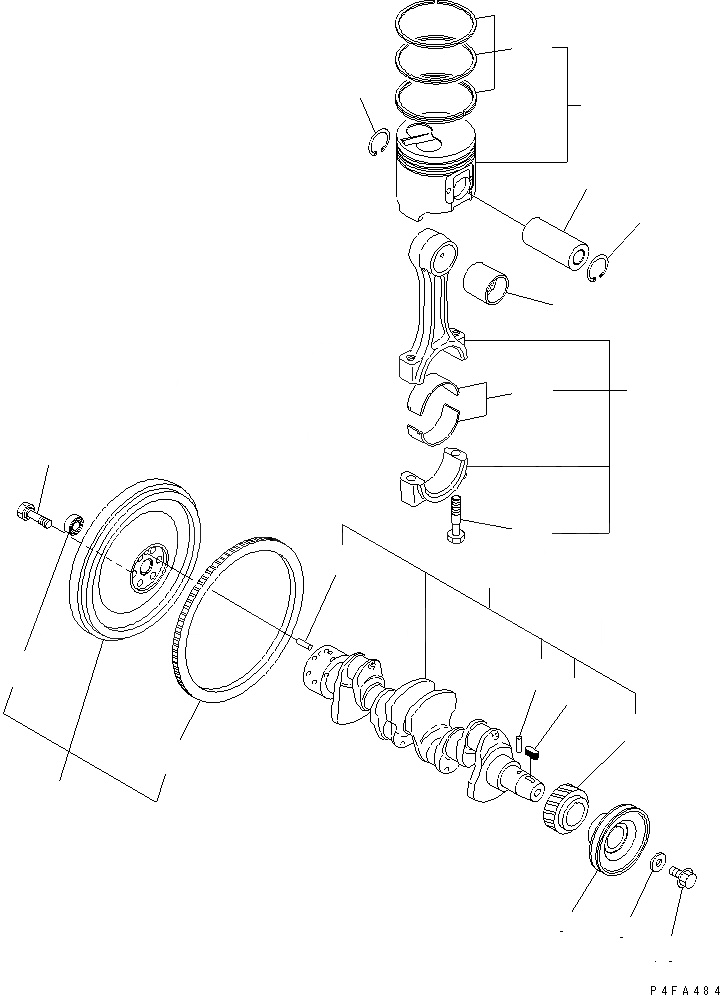 P4FA484