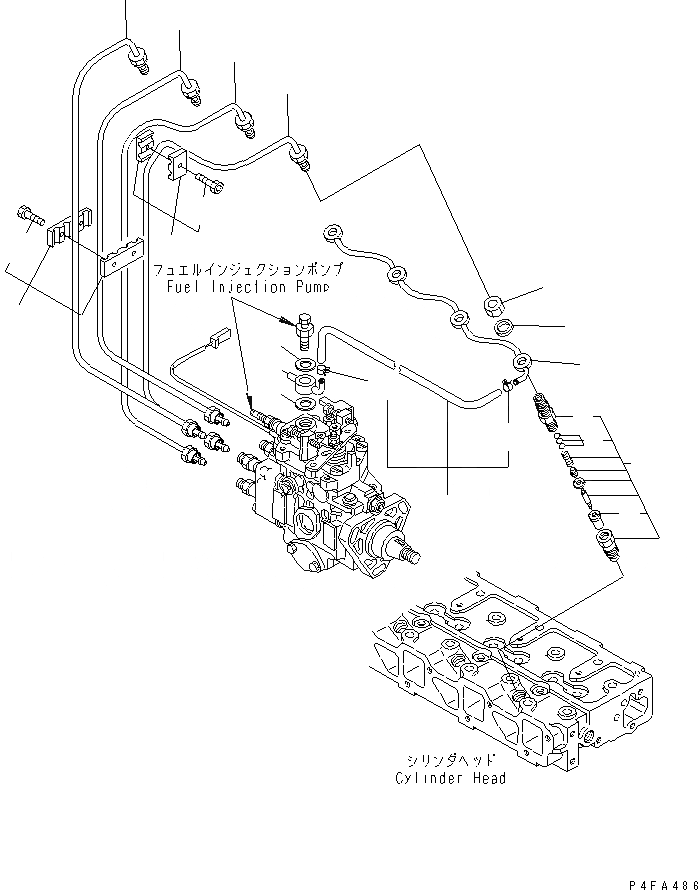 フュエルインジェクションポンプ
Fuel Injection Pump

シリンダヘッド
Cylinder Head

P4FA486