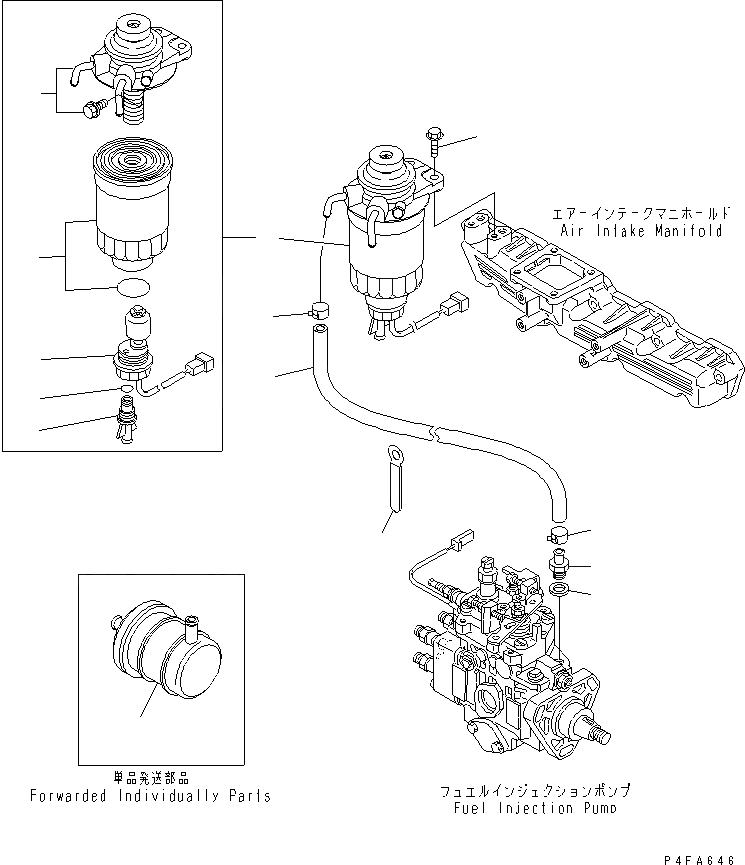 エアーインテークマニホールド
Air Intake Manifold

単品発送部品
Forwarded Individually Parts

フュエルインジェクションポンプ
Fuel Injection Pump

P4FA646