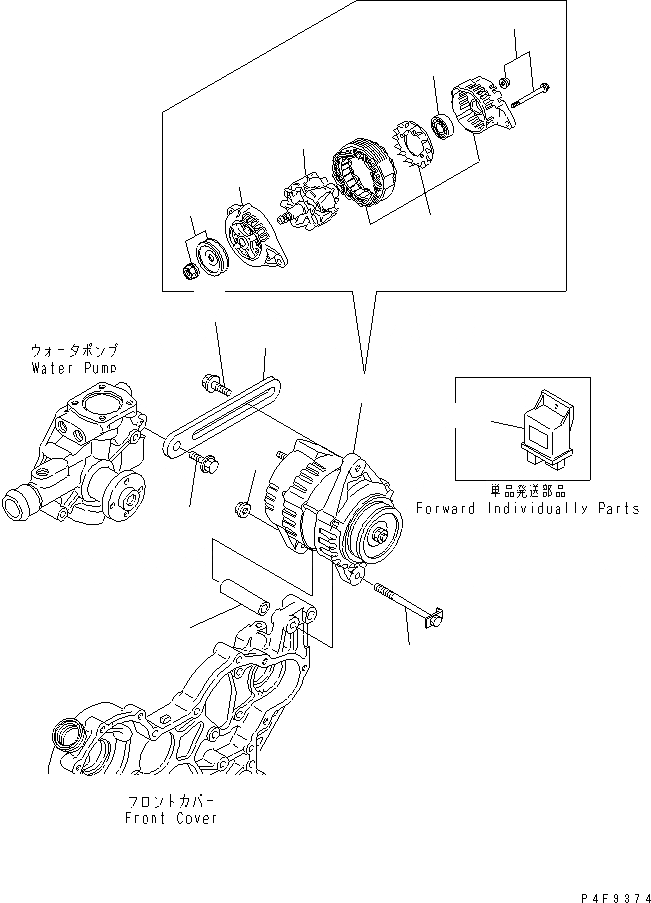 ウォータポンプ
Water Pump

単品発送部品
Forward Individually Parts

フロントカバー
Front Cover

P4F9374