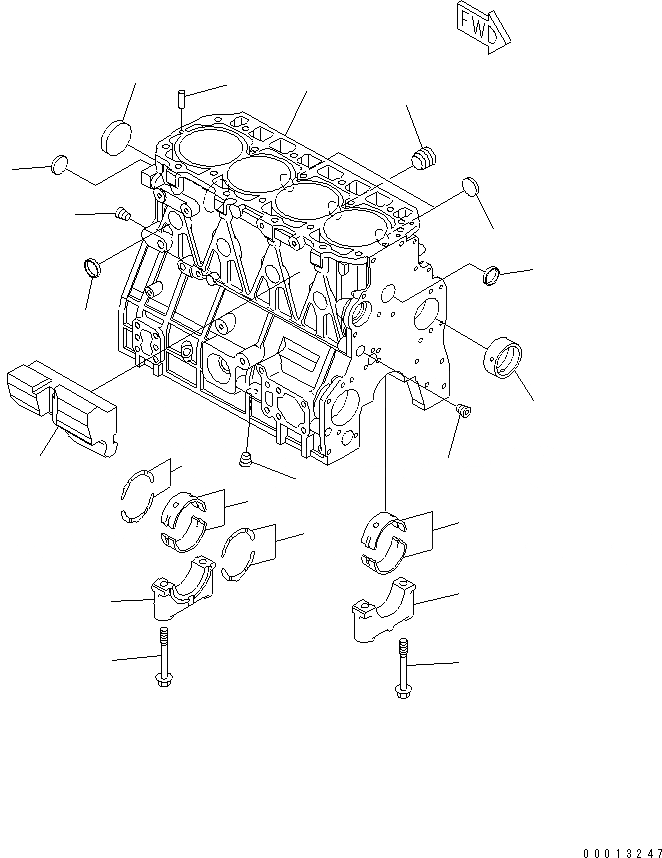 FWD

00013247