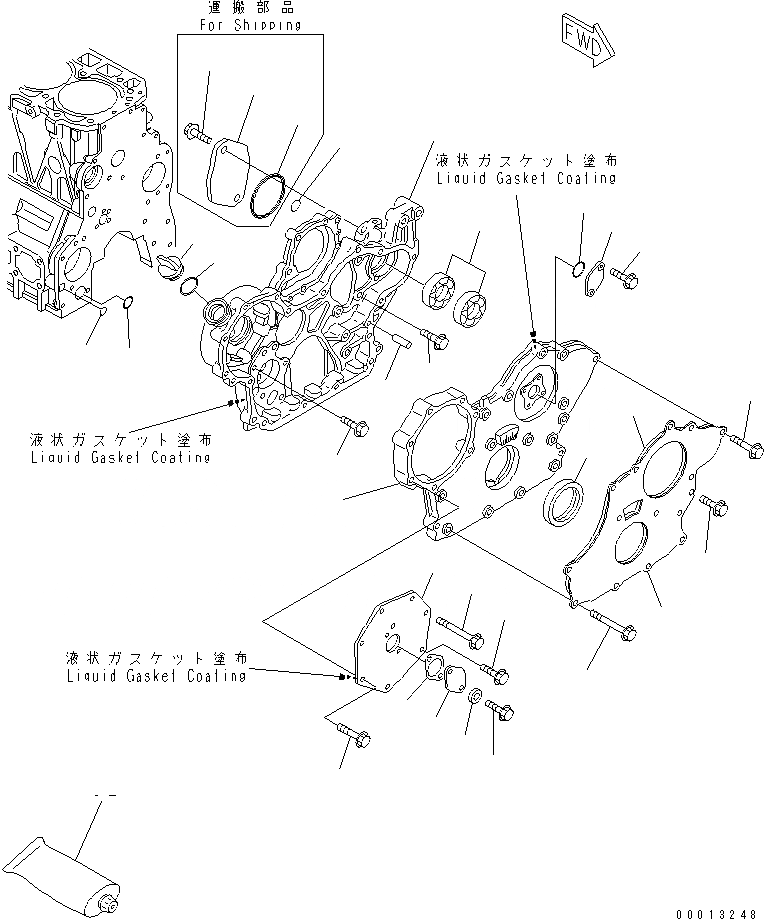 運搬部品
For Shipping

FWD

液状ガスケット塗布
Liquid Gasket Coating

液状ガスケット塗布
Liquid Gasket Coating

液状ガスケット塗布
Liquid Gasket Coating

00013248