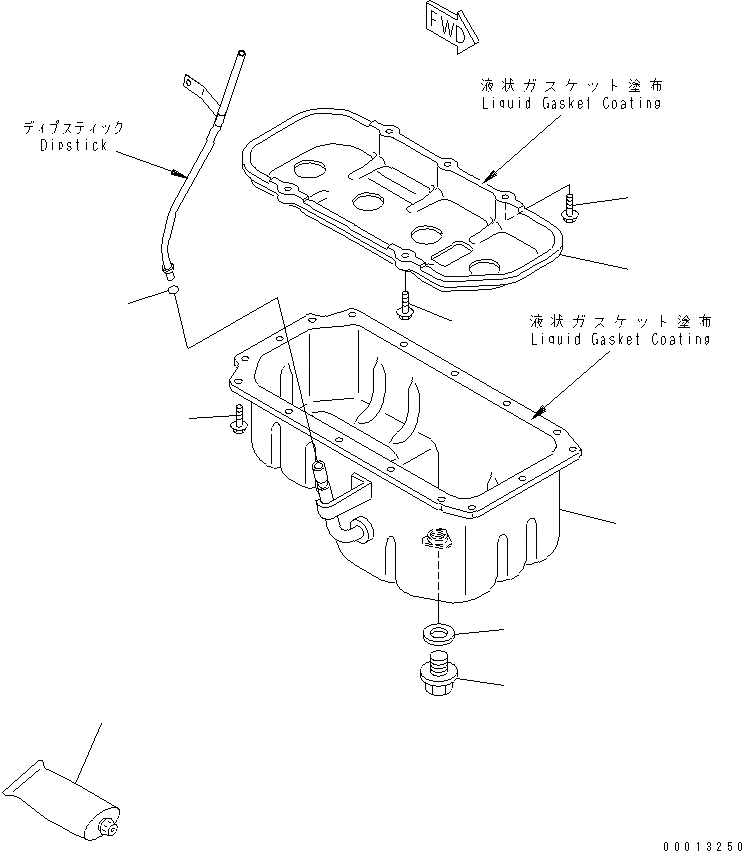 FWD

液状ガスケット塗布
Liquid Gasket Coating

ディプスティック
Dipstick

液状ガスケット塗布
Liquid Gasket Coating

00013250