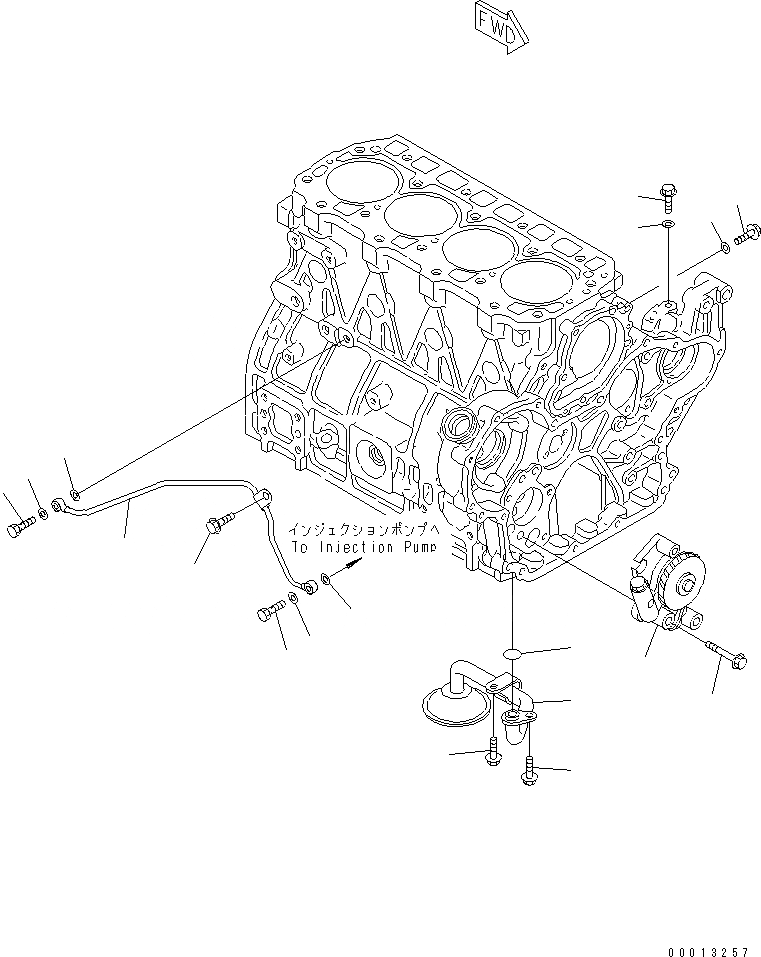 FWD

インジェクションポンプへ
To Injection Pump

00013257