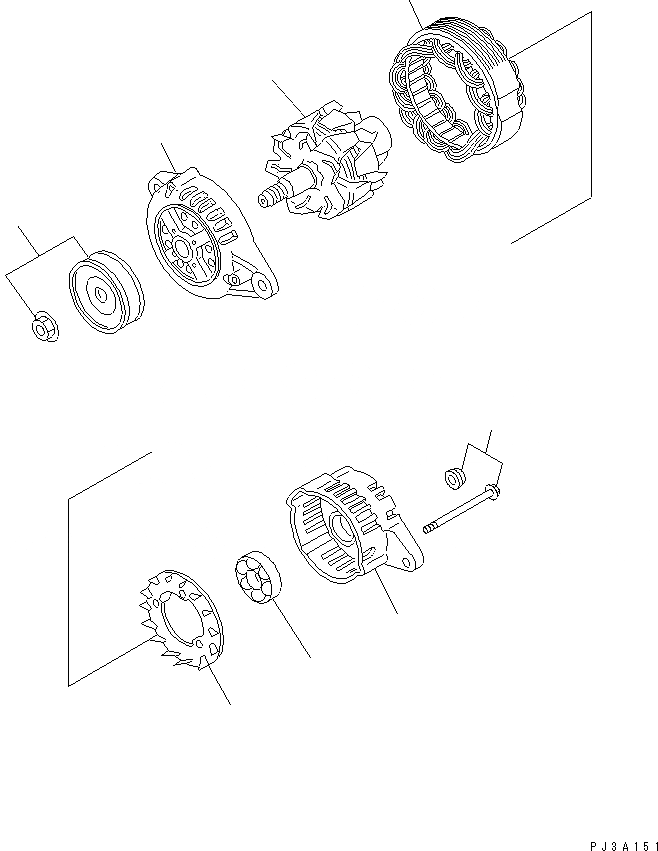 PJ3A151