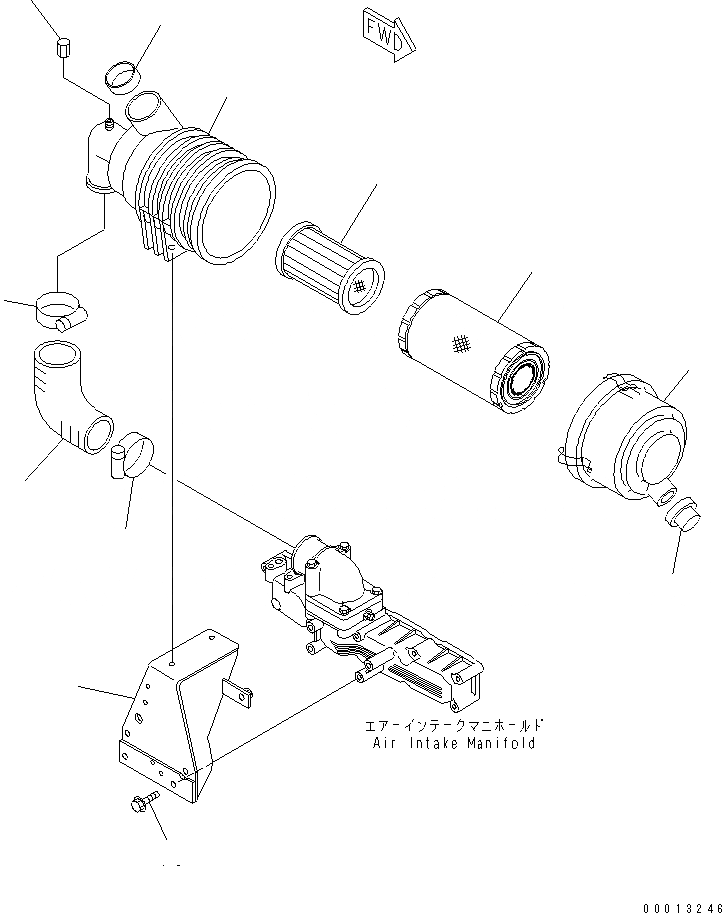 FWD

エアーインテークマニホールド
Air Intake Manifold

00013246