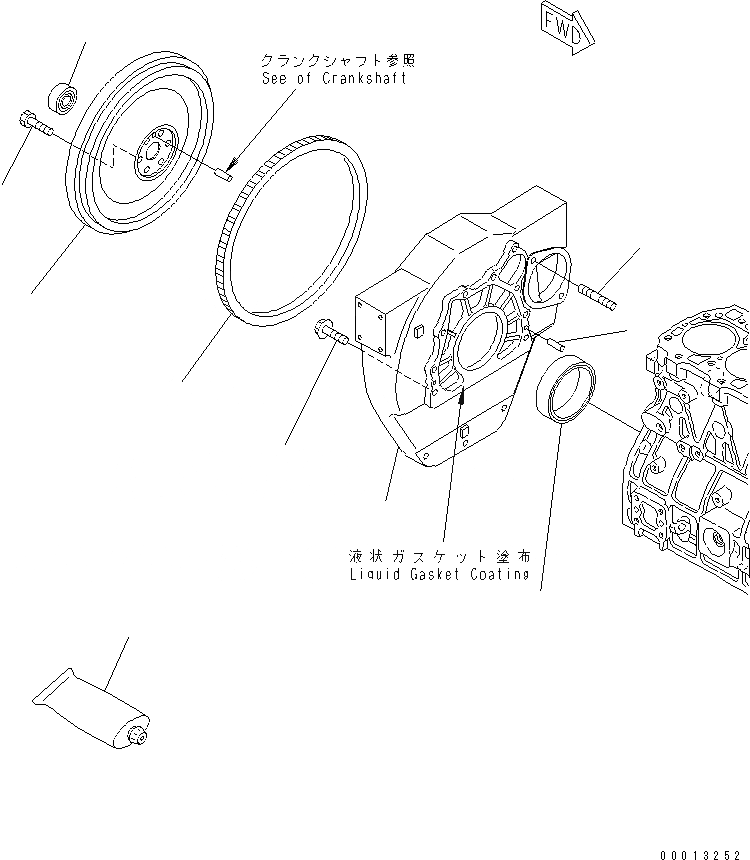 FWD

クランクシャフト参照
See of Crankshaft

液状ガスケット塗布
Liquid Gasket Coating

00013252