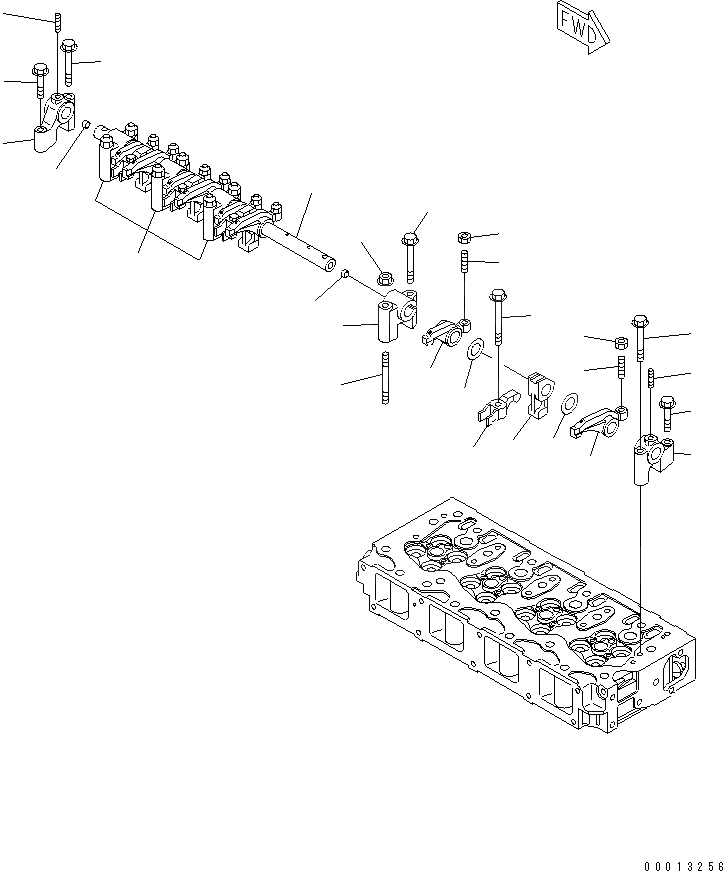 FWD

00013256