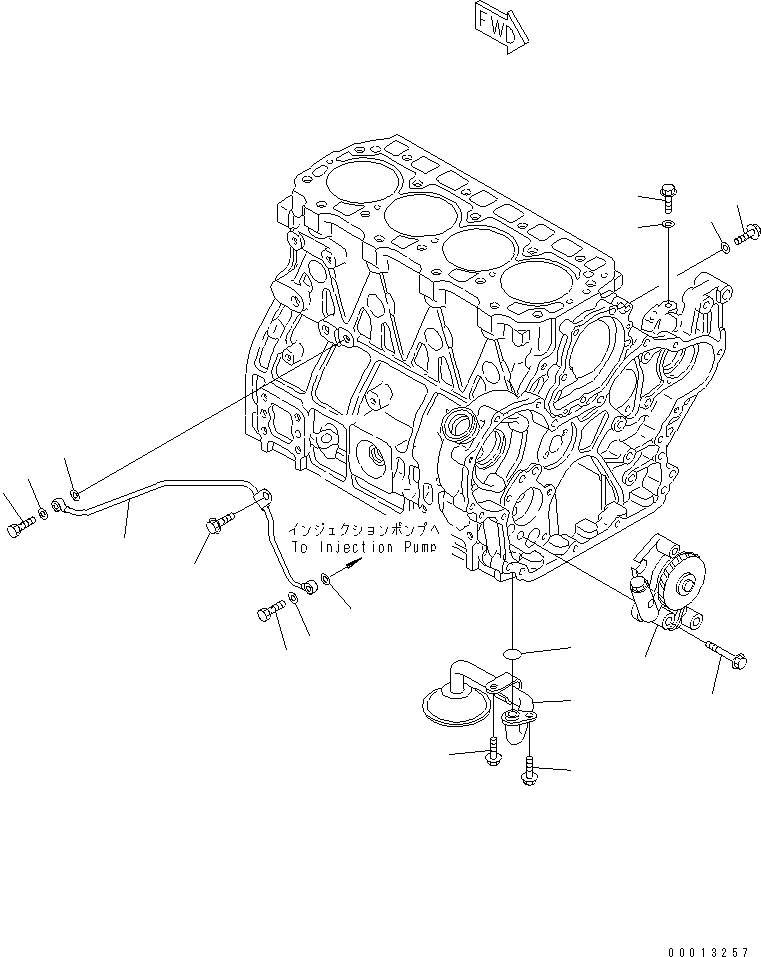 FWD

インジェクションポンプへ
To Injection Pump

00013257