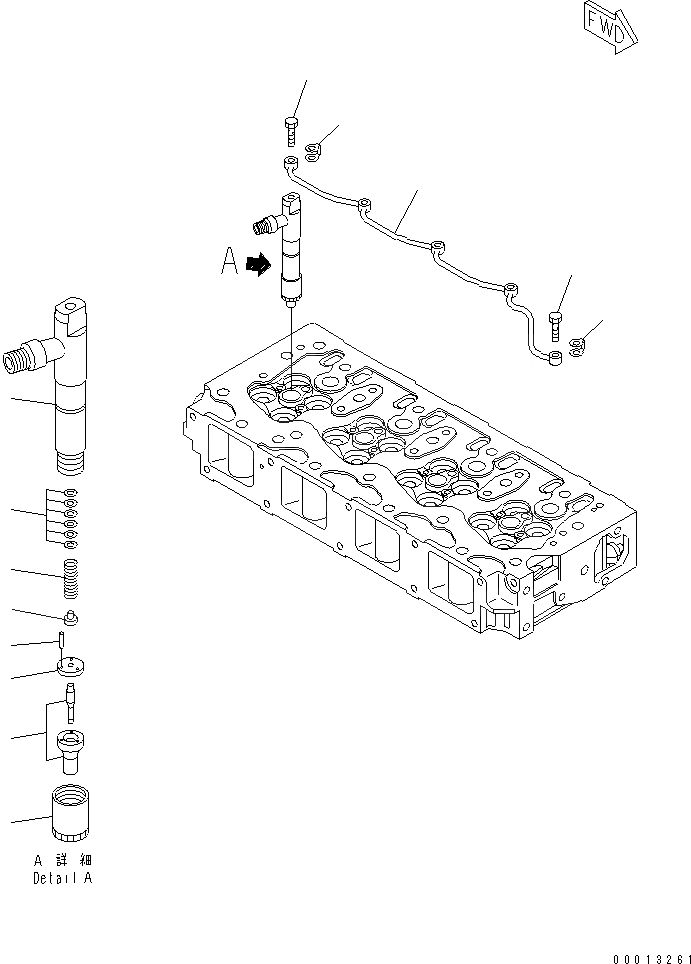 FWD

A

A 詳細
Detail A

00013261