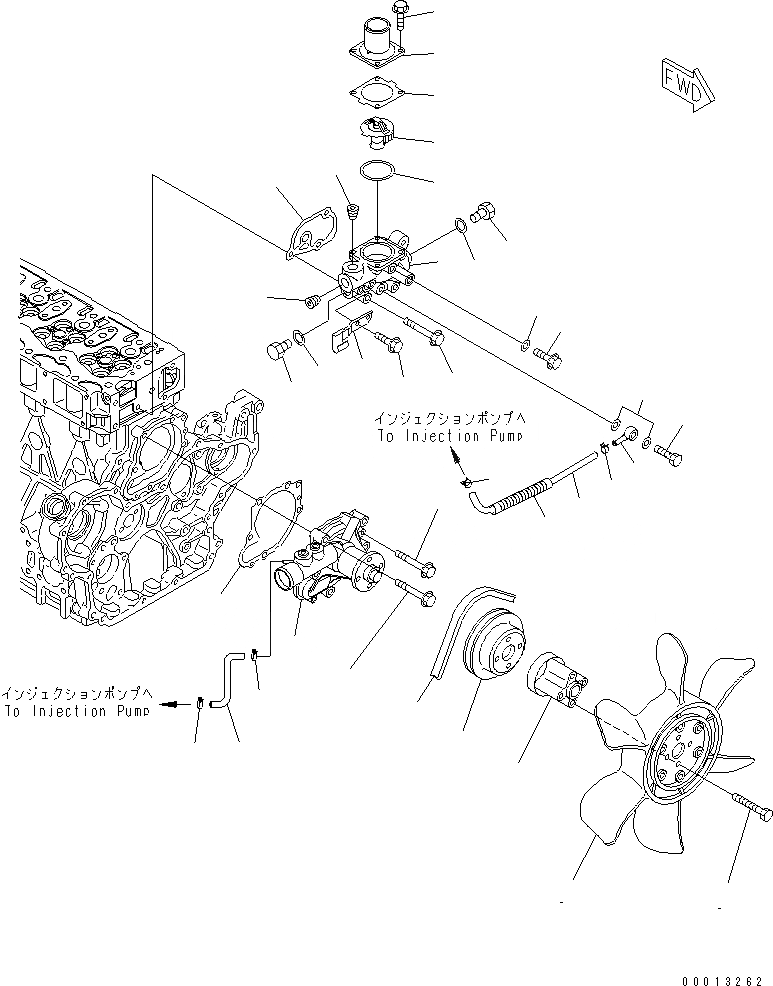 FWD

インジェクションポンプへ
To Injection Pump

インジェクションポンプへ
To Injection Pump

00013262