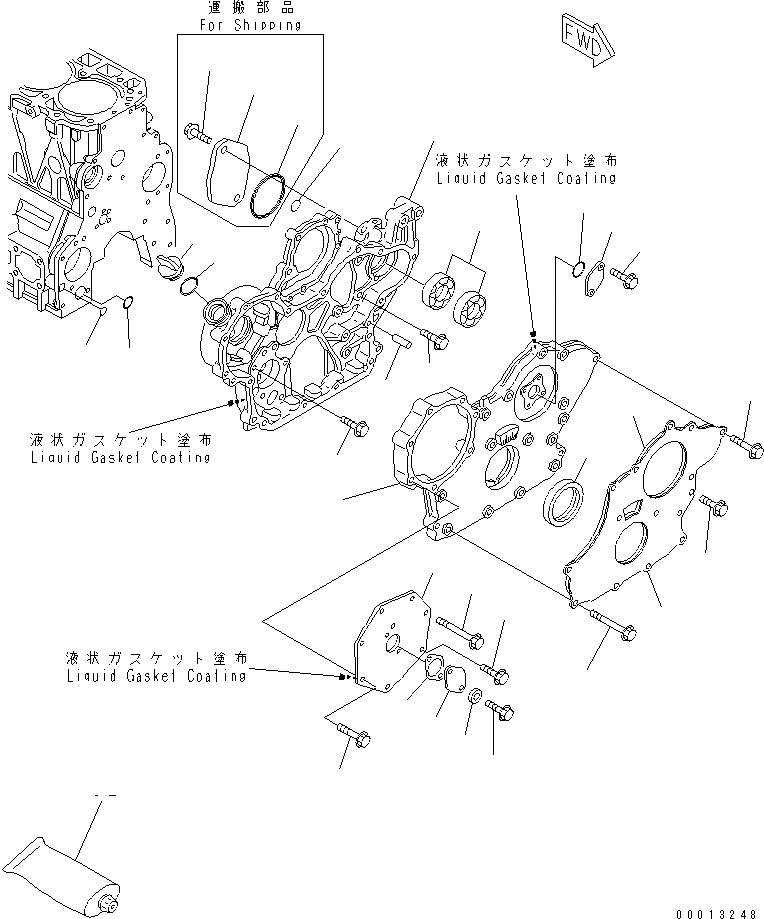 運搬部品
For Shipping

FWD

液状ガスケット塗布
Liquid Gasket Coating

液状ガスケット塗布
Liquid Gasket Coating

液状ガスケット塗布
Liquid Gasket Coating

00013248