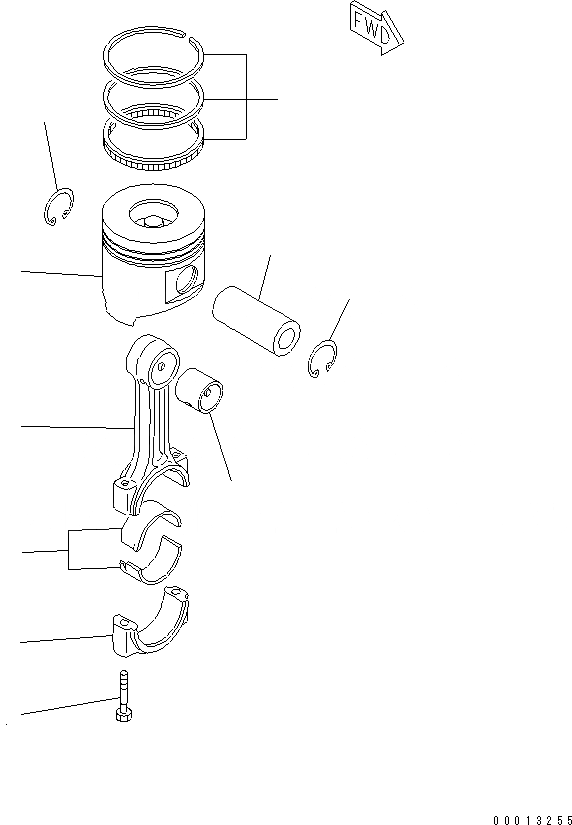 FWD

00013255