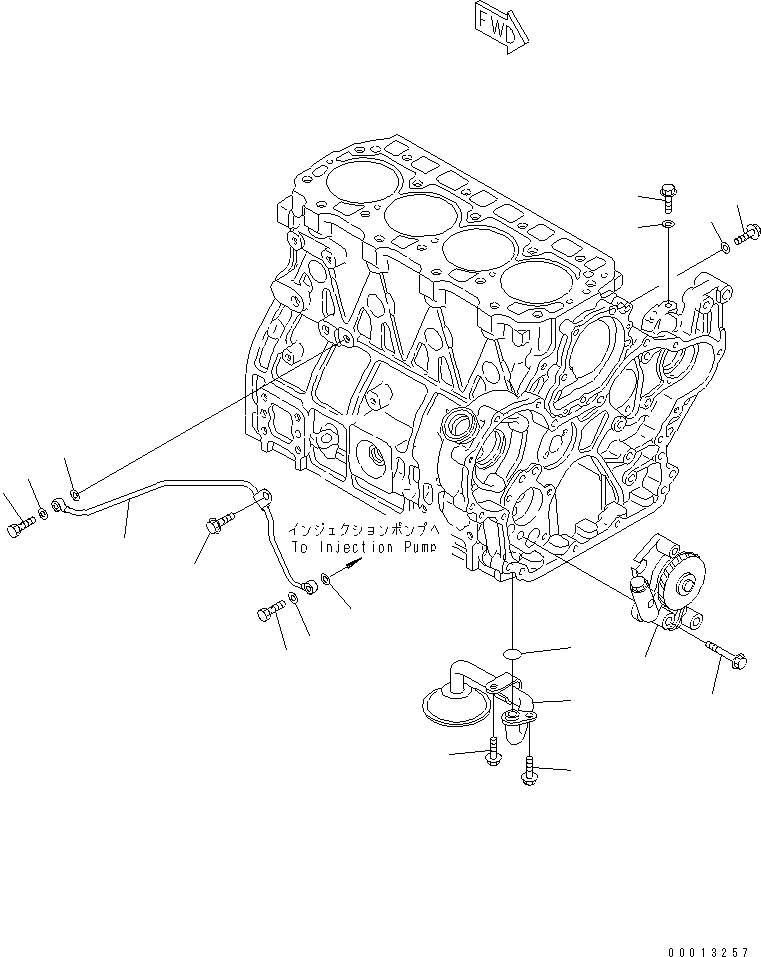 FWD

インジェクションポンプへ
To Injection Pump

00013257