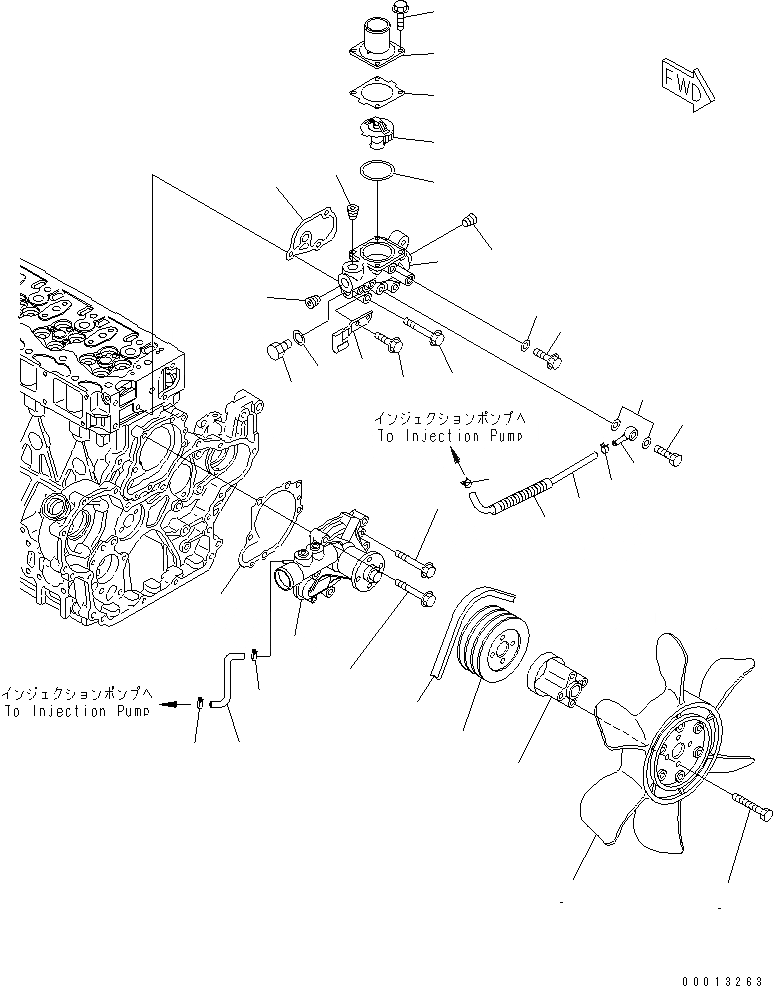 FWD

インジェクションポンプへ
To Injection Pump

インジェクションポンプへ
To Injection Pump

00013263