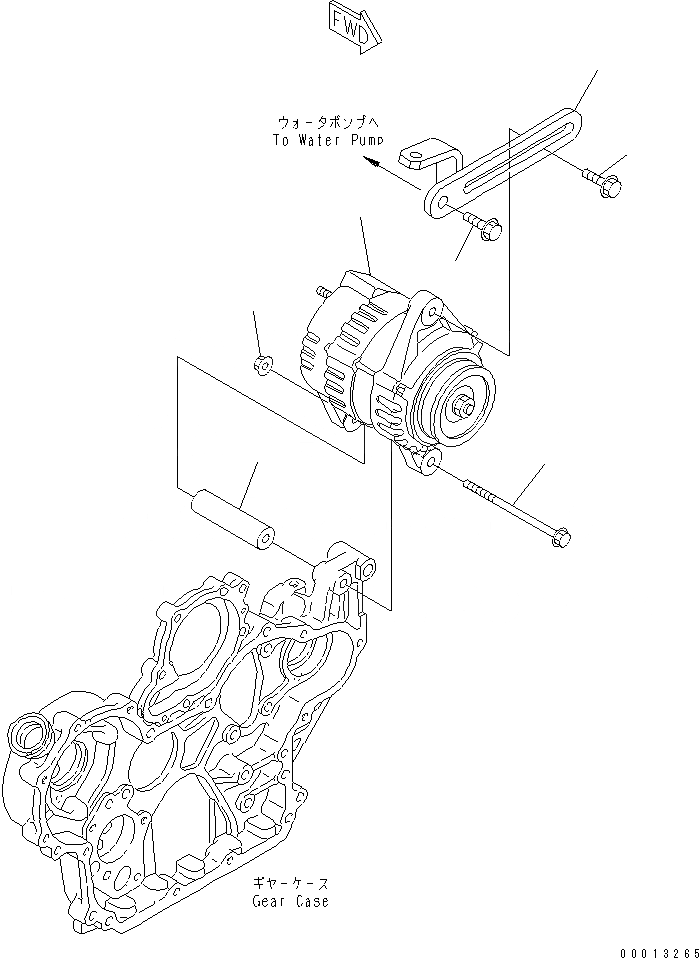 FWD

ウォータポンプへ
To Water Pump

ギヤーケース
Gear Case

00013265