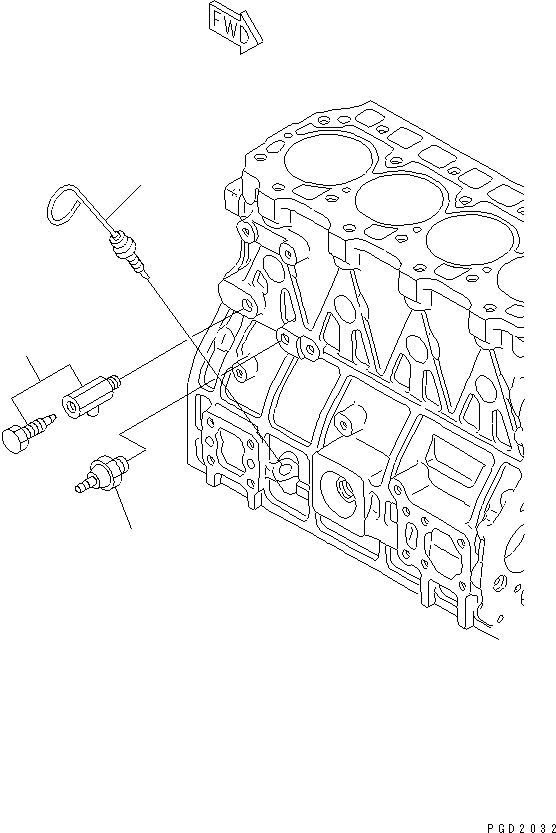 FWD

PGD2032