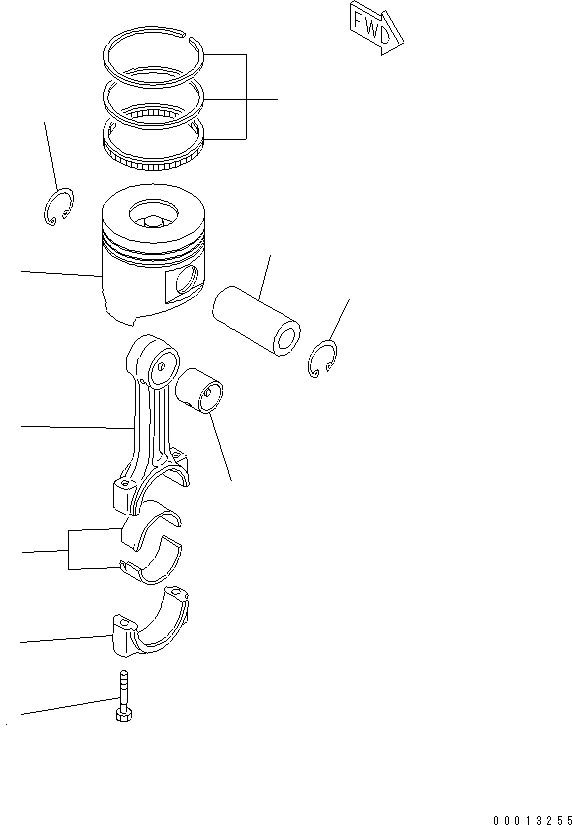 FWD

00013255