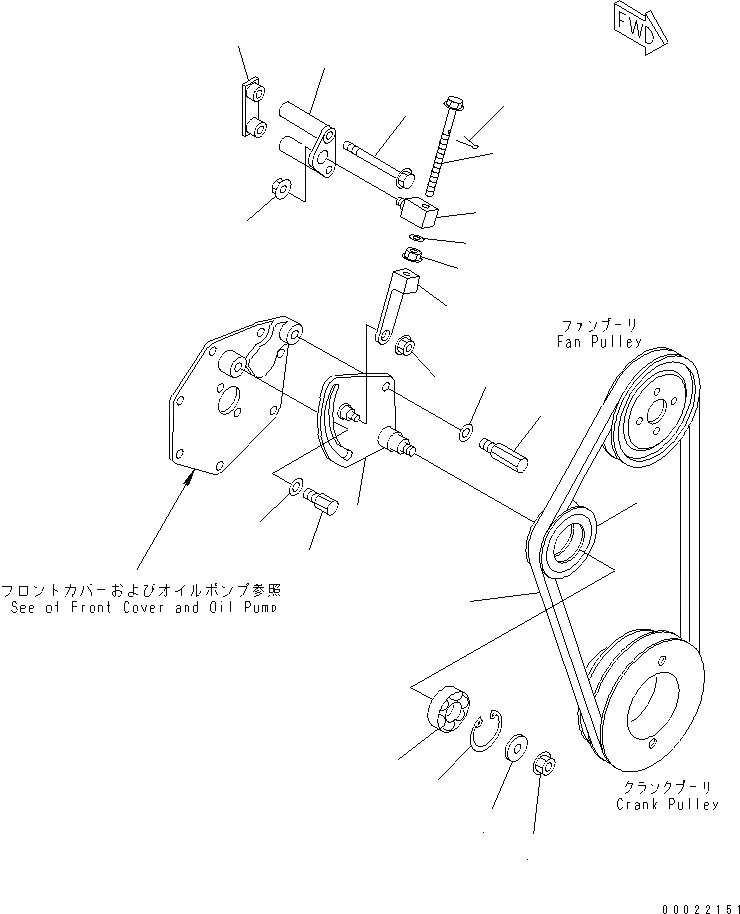 FWD

ファンプーリ
Fan Pulley

フロントカバーおよびオイルポンプ参照
See of Front Cover and Oil Pump

クランクプーリ
Crank Pulley

00022151