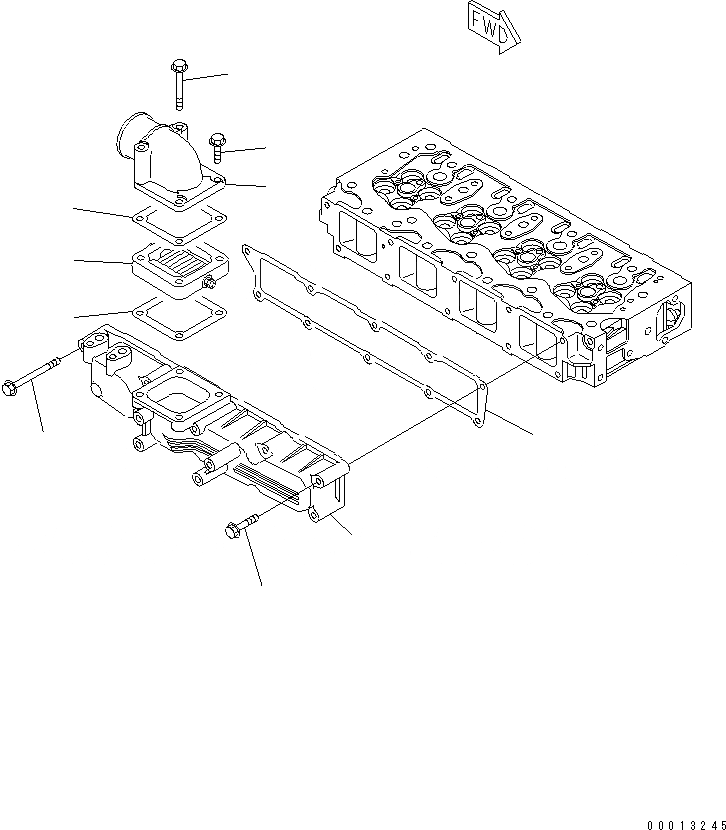 FWD

00013245