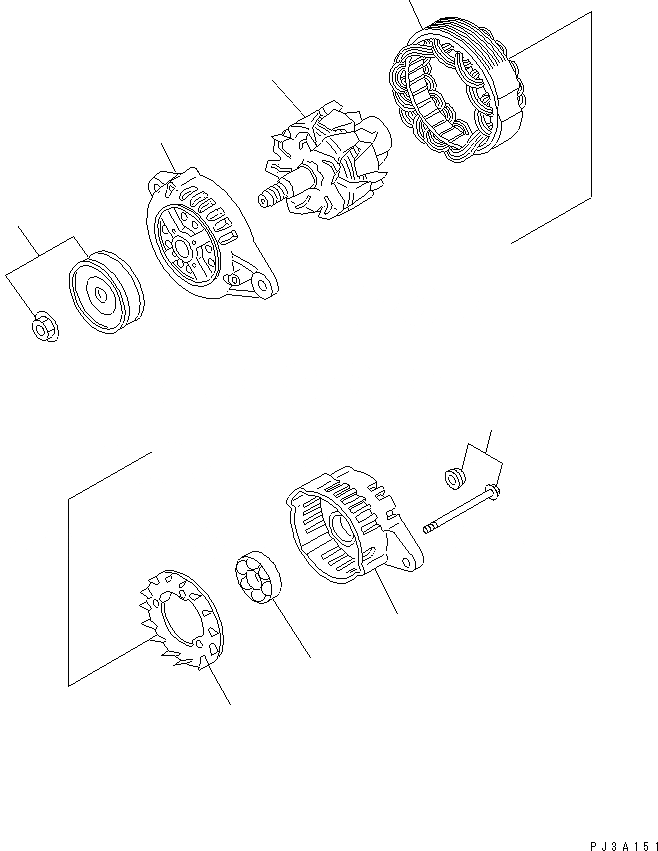 PJ3A151