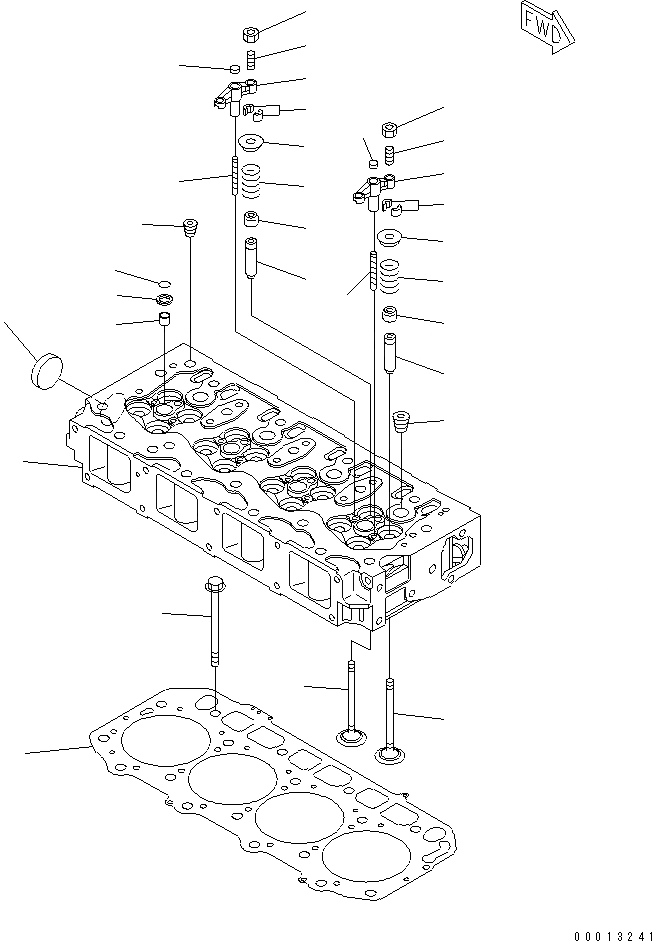 FWD

00013241