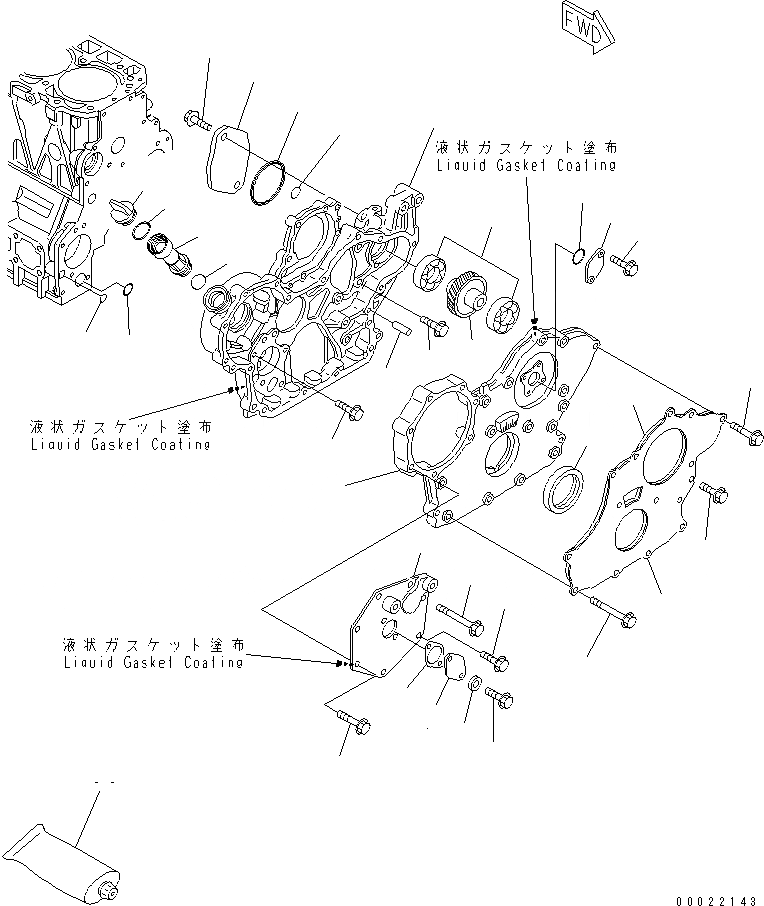 FWD

液状ガスケット塗布
Liquid Gasket Coating

液状ガスケット塗布
Liquid Gasket Coating

液状ガスケット塗布
Liquid Gasket Coating

00022143