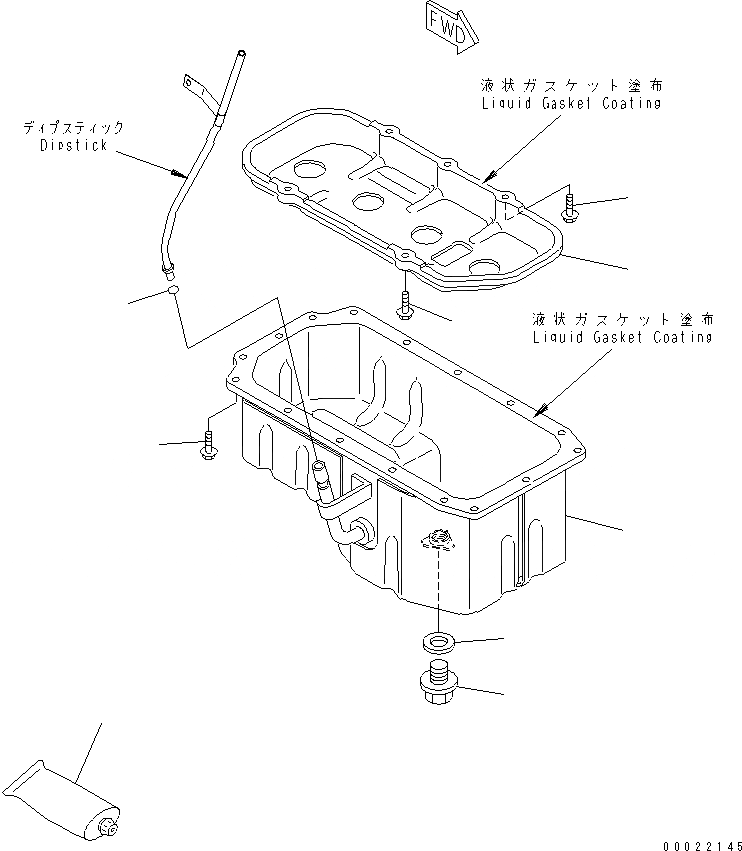 FWD

液状ガスケット塗布
Liquid Gasket Coating

ディプスティック
Dipstick

液状ガスケット塗布
Liquid Gasket Coating

00022145