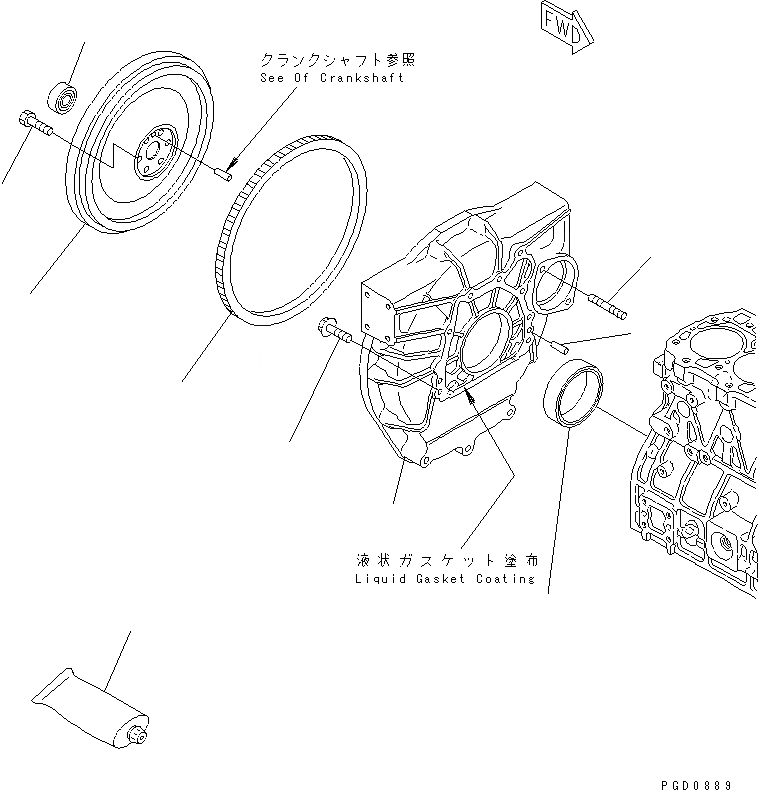 FWD

クランクシャフト参照
See Of Crankshaft

液状ガスケット塗布
Liquid Gasket Coating

PGD0889