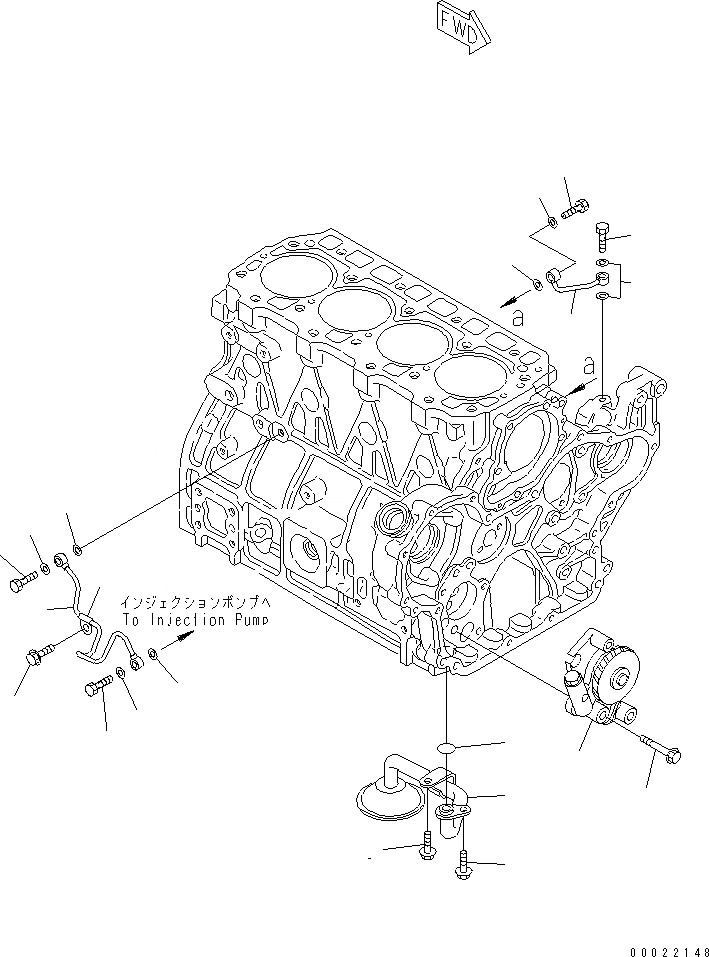 FWD

a

a

インジェクションポンプへ
To Injection Pump

00022148