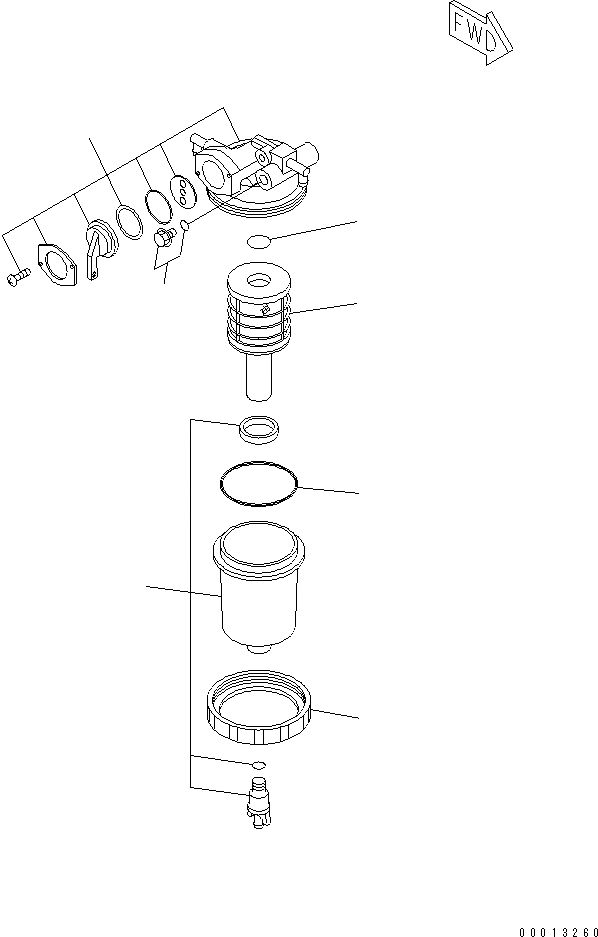 FWD

00013260