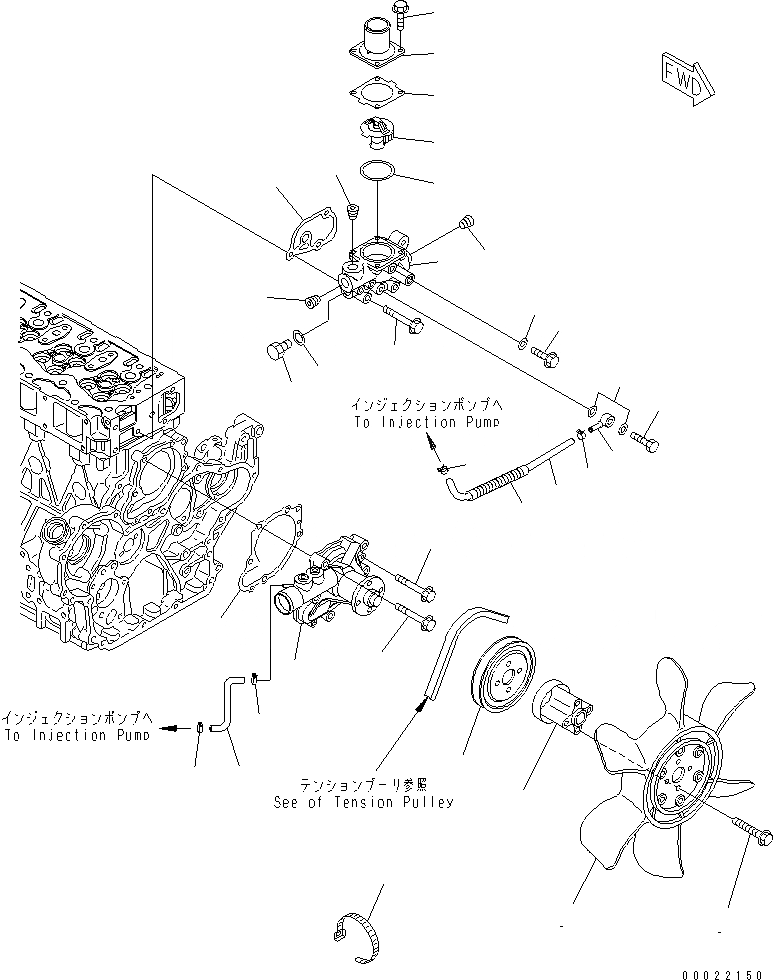 FWD

インジェクションポンプへ
To Injection Pump

インジェクションポンプへ
To Injection Pump

テンションプーリ参照
See of Tension Pulley

00022150