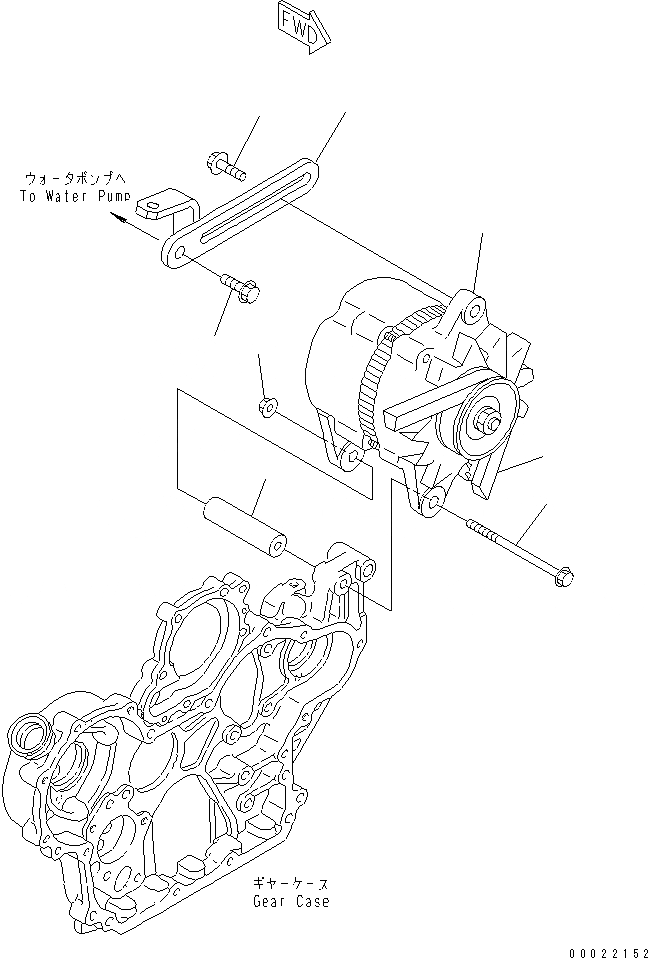 FWD

ウォータポンプへ
To Water Pump

ギヤーケース
Gear Case

00022152