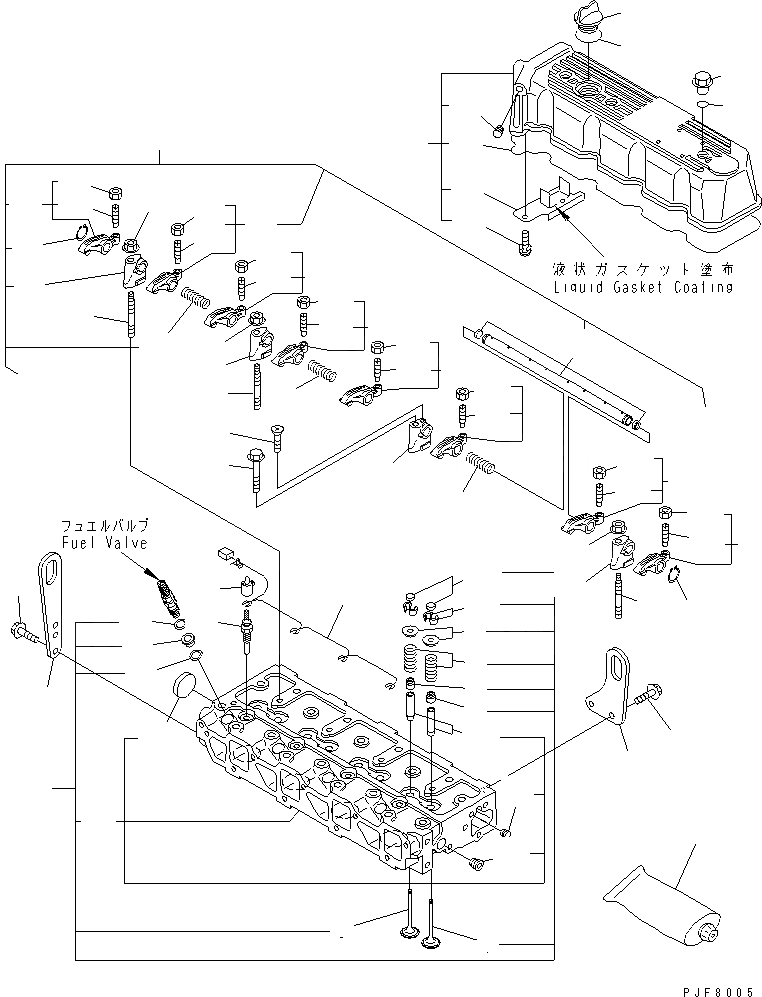 液状ガスケット塗布
Liquid Gasket Coating

フュエルバルブ
Fuel Valve

PJF8005