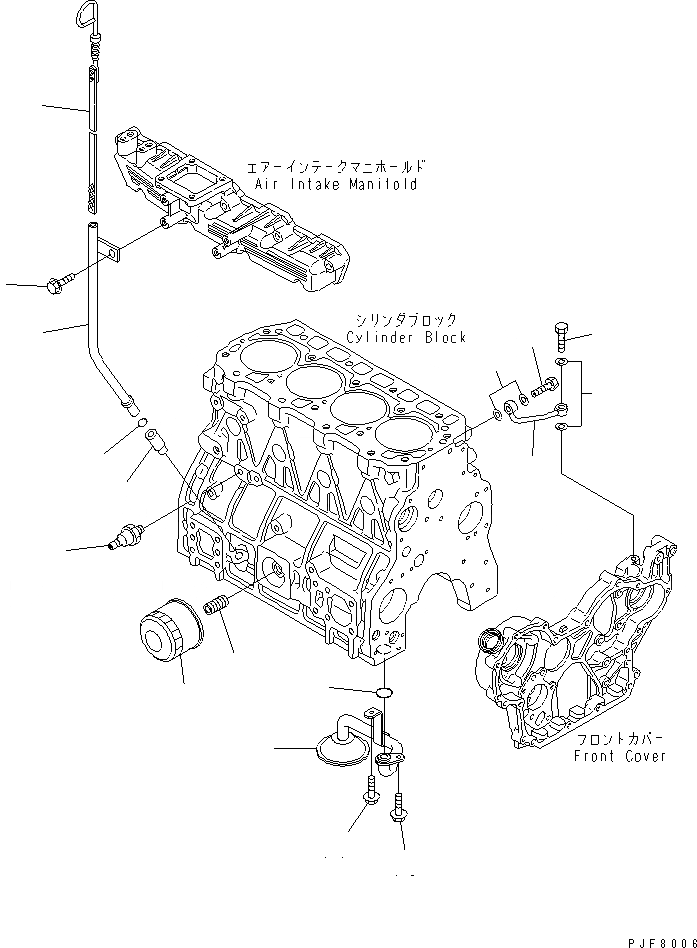 エアーインテークマニホールド
Air Intake Manifold

シリンダブロック
Cylinder Block

フロントカバー
Front Cover

PJF8006