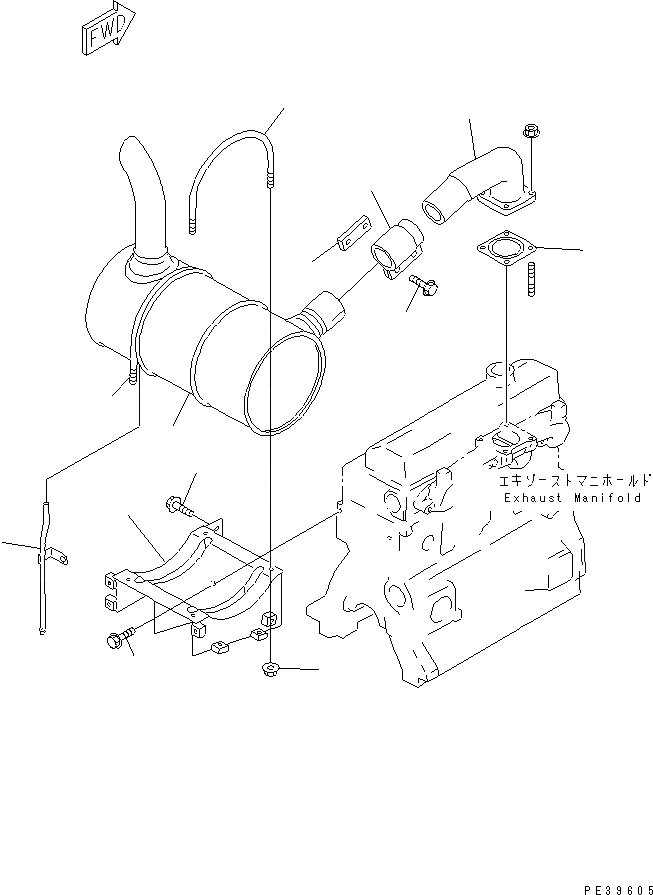 FWD

エキゾーストマニホールド
Exhaust Manifold

PE39605